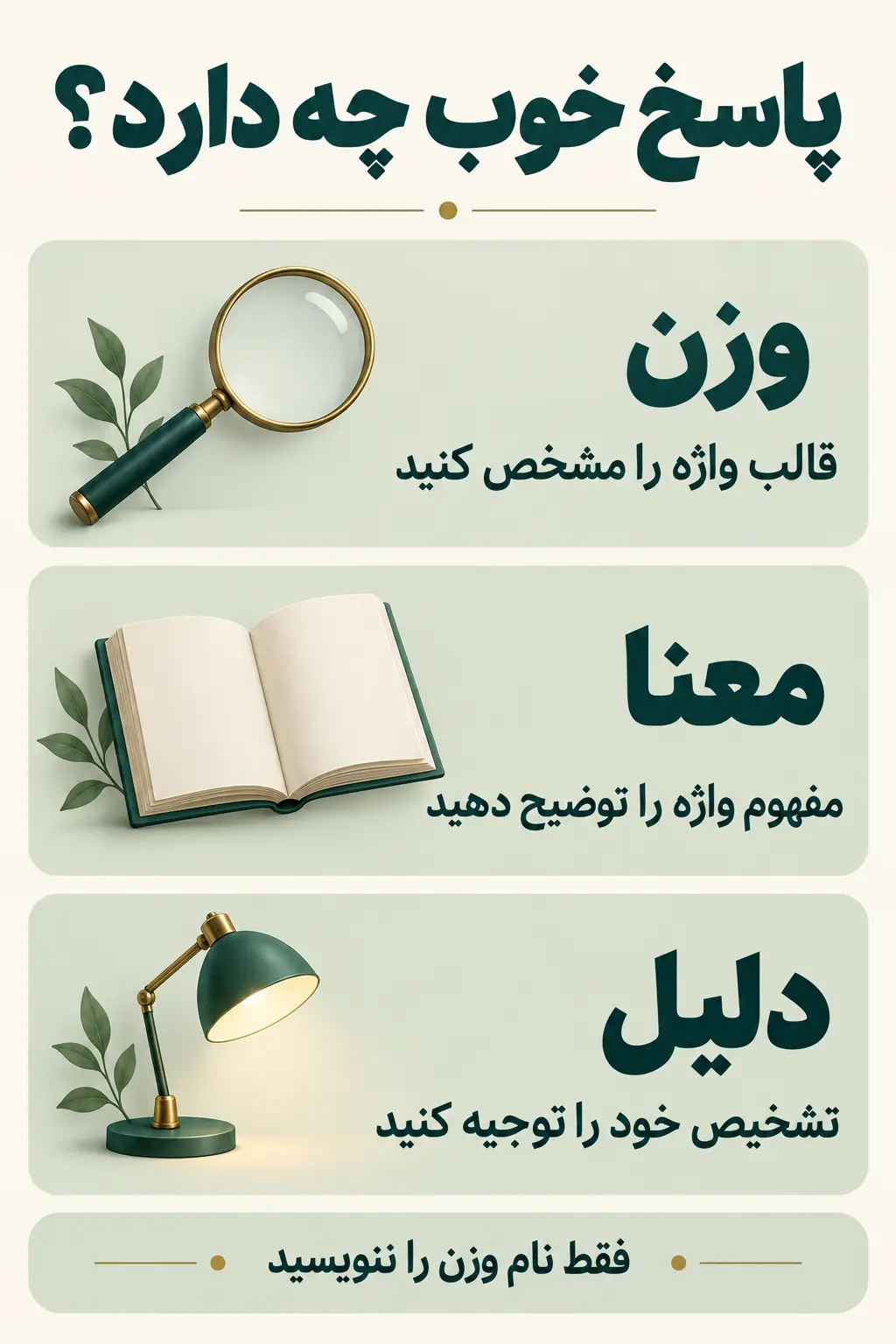 پاسخ خوب چه دارد؟

وزن

قالب واژه را مشخص کنید

معنا

مفهوم واژه را توضیح دهید

دلیل

تشخیص خود را توجیه کنید

فقط نام وزن را ننویسید