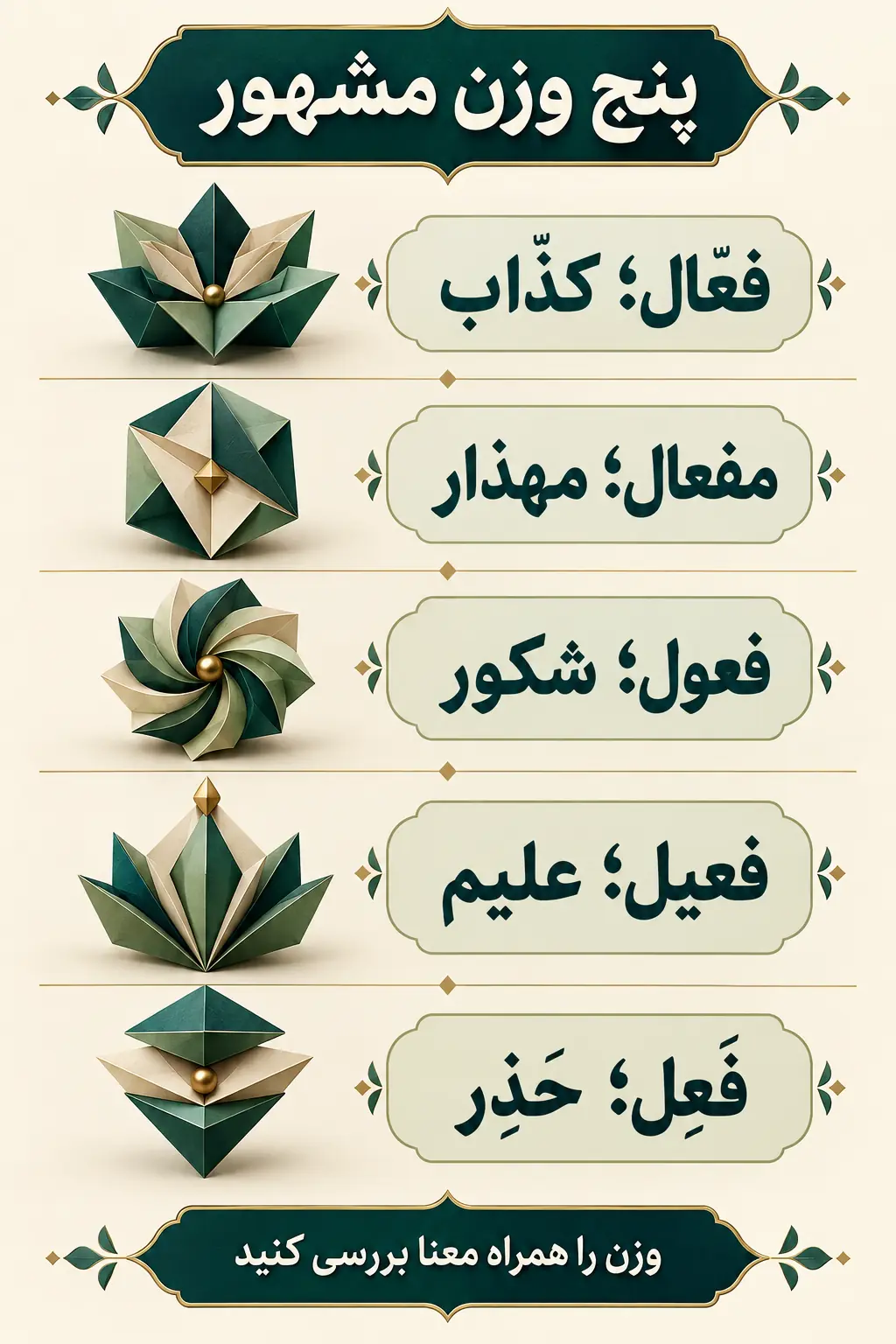 پنج وزن مشهور

فعّال؛ کذّاب

مفعال؛ مهذار

فعول؛ شکور

فعیل؛ علیم

فَعِل؛ حَذِر

وزن را همراه معنا بررسی کنید