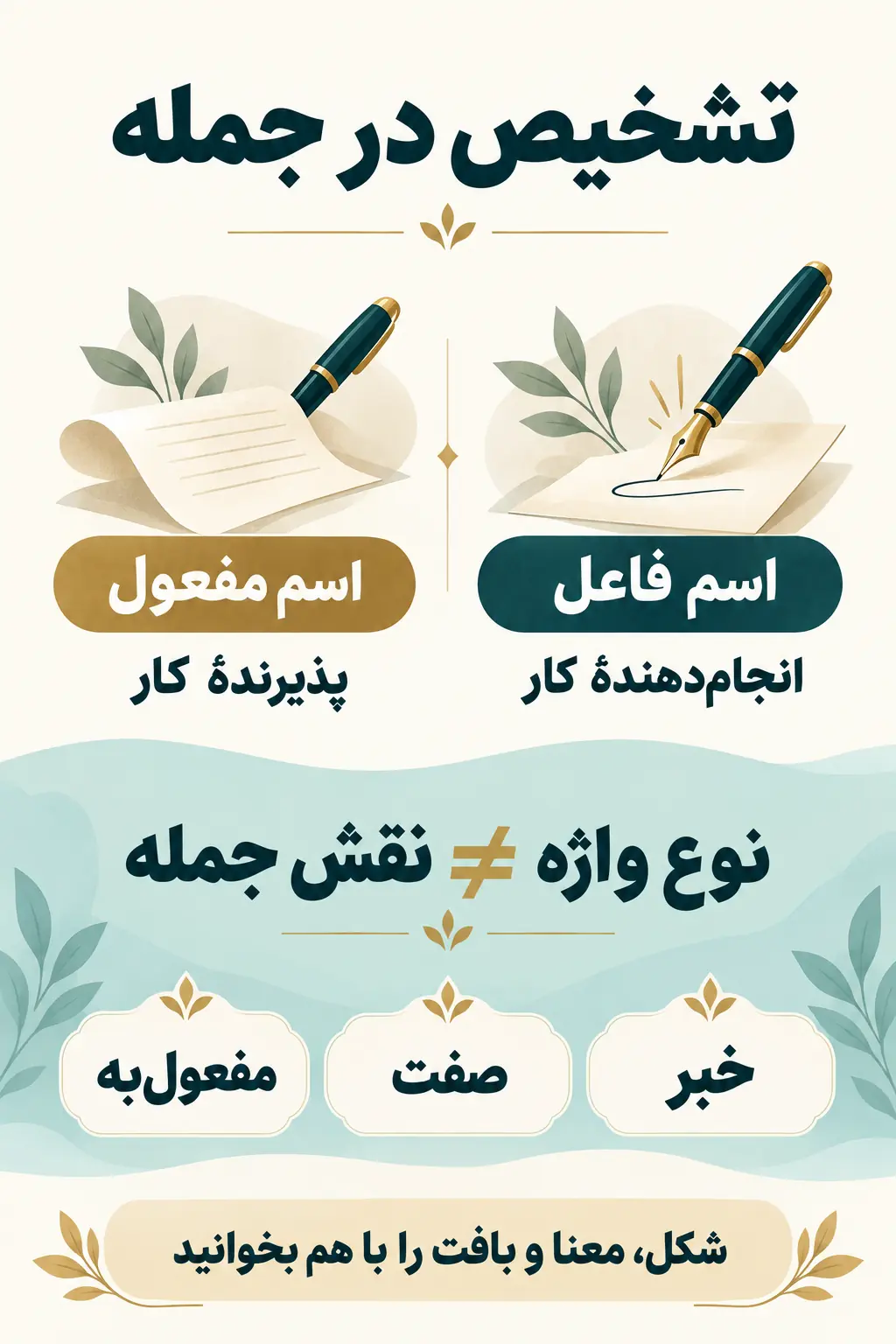 تشخیص در جمله

اسم فاعل

انجام‌دهندهٔ کار

اسم مفعول

پذیرندهٔ کار

نوع واژه ≠ نقش جمله

خبر

صفت

مفعول‌به

شکل، معنا و بافت را با هم بخوانید