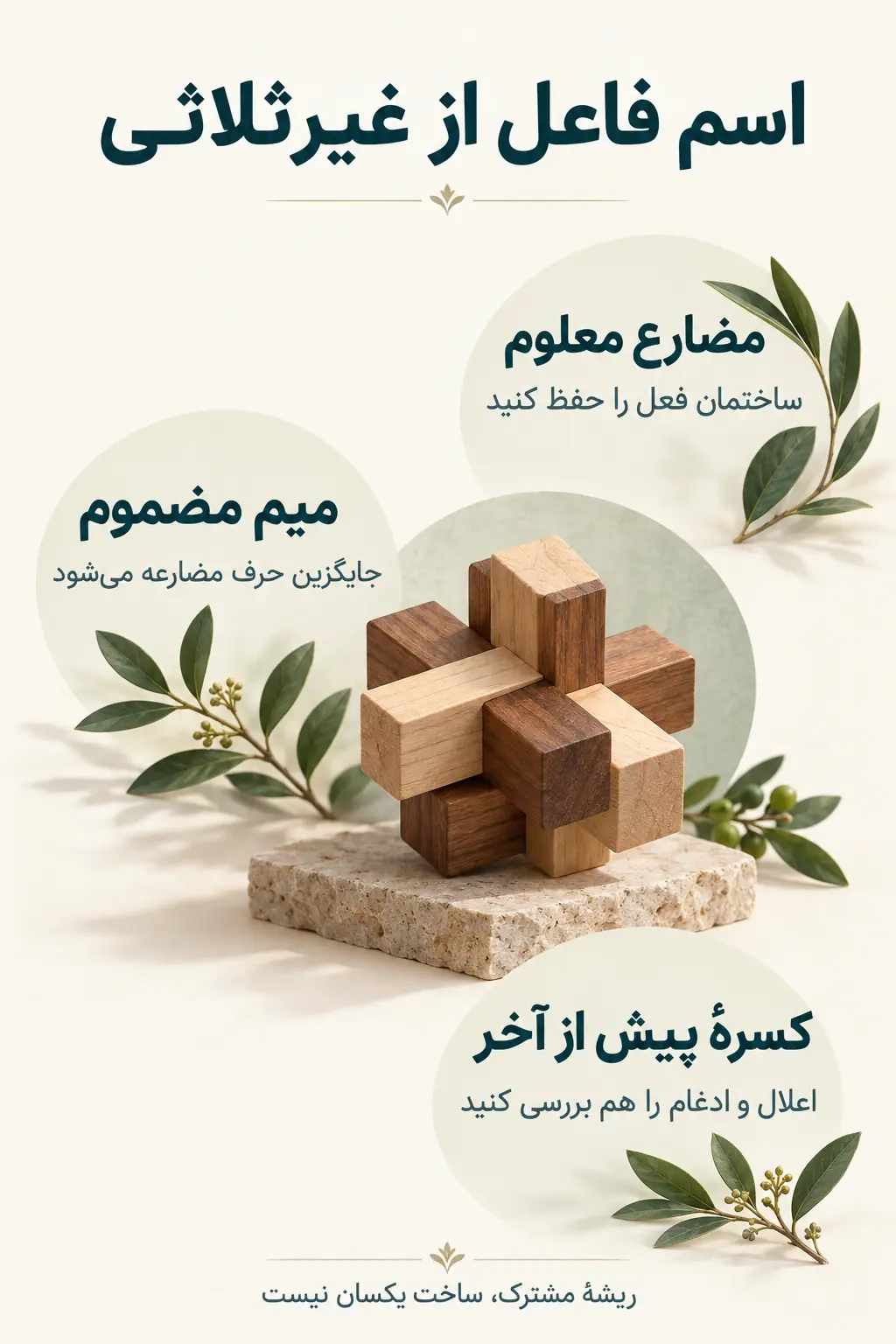 اسم فاعل از غیرثلاثی

مضارع معلوم

ساختمان فعل را حفظ کنید

میم مضموم

جایگزین حرف مضارعه می‌شود

کسرهٔ پیش از آخر

اعلال و ادغام را هم بررسی کنید

ریشهٔ مشترک، ساخت یکسان نیست