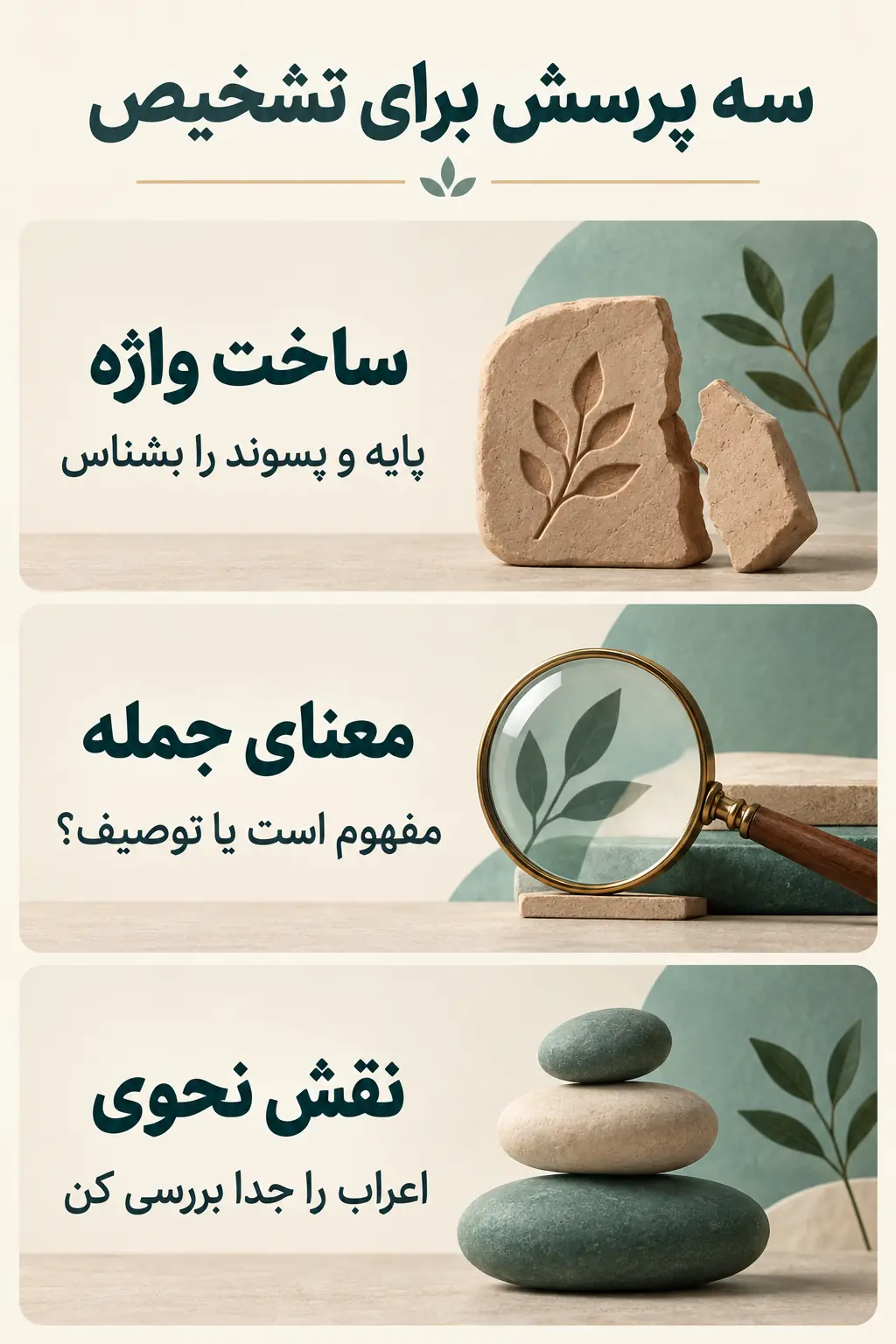 سه پرسش برای تشخیص

ساخت واژه

پایه و پسوند را بشناس

معنای جمله

مفهوم است یا توصیف؟

نقش نحوی

اعراب را جدا بررسی کن