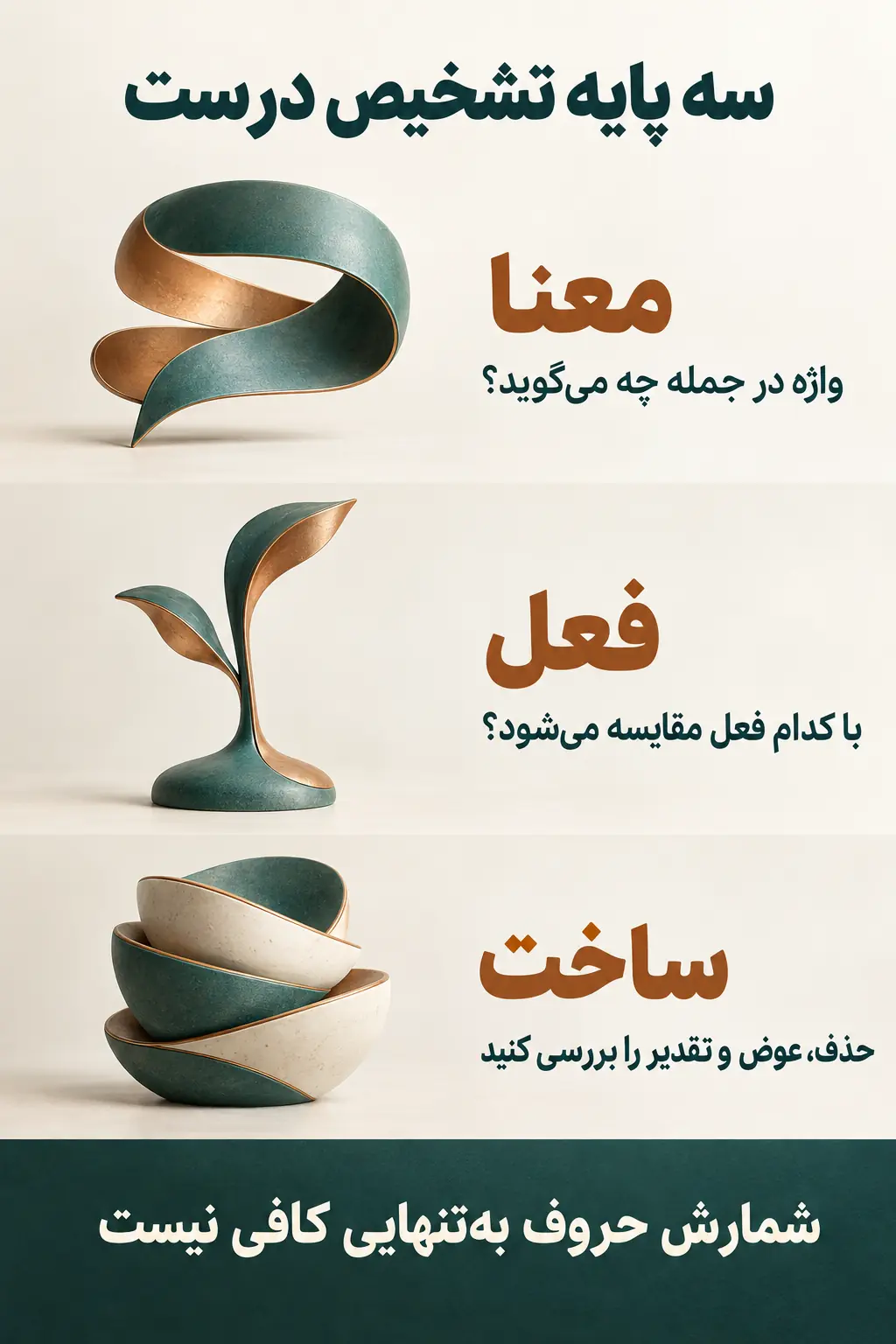 سه پایه تشخیص درست

معنا

واژه در جمله چه می‌گوید؟

فعل

با کدام فعل مقایسه می‌شود؟

ساخت

حذف، عوض و تقدیر را بررسی کنید

شمارش حروف به‌تنهایی کافی نیست