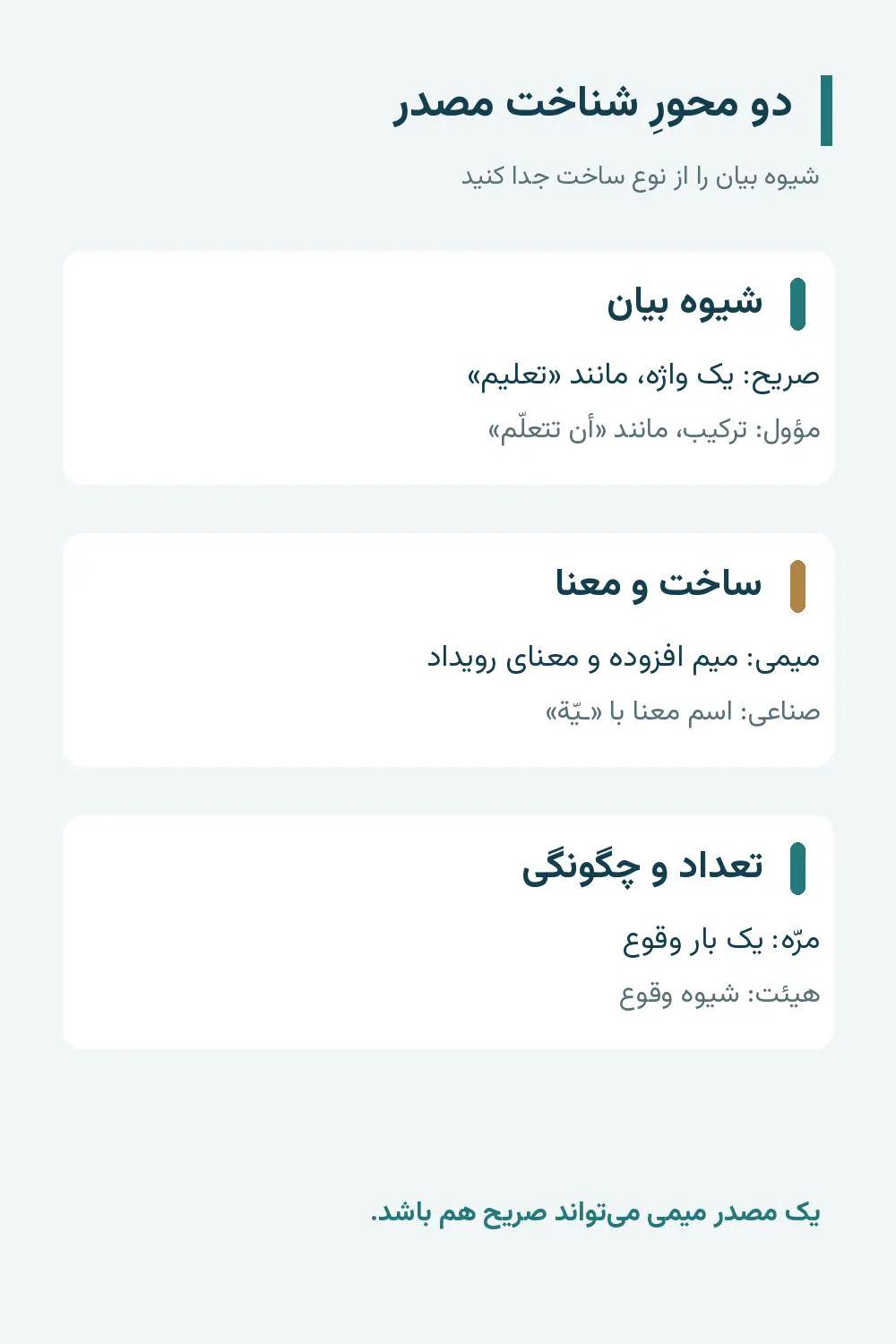 دو محورِ شناخت مصدر

شیوه بیان را از نوع ساخت جدا کنید

شیوه بیان

صریح: یک واژه، مانند «تعلیم»

مؤول: ترکیب، مانند «أن تتعلّم»

ساخت و معنا

میمی: میم افزوده و معنای رویداد

صناعی: اسم معنا با «ـیّة»

تعداد و چگونگی

مرّه: یک بار وقوع

هیئت: شیوه وقوع

یک مصدر میمی می‌تواند صریح هم باشد.