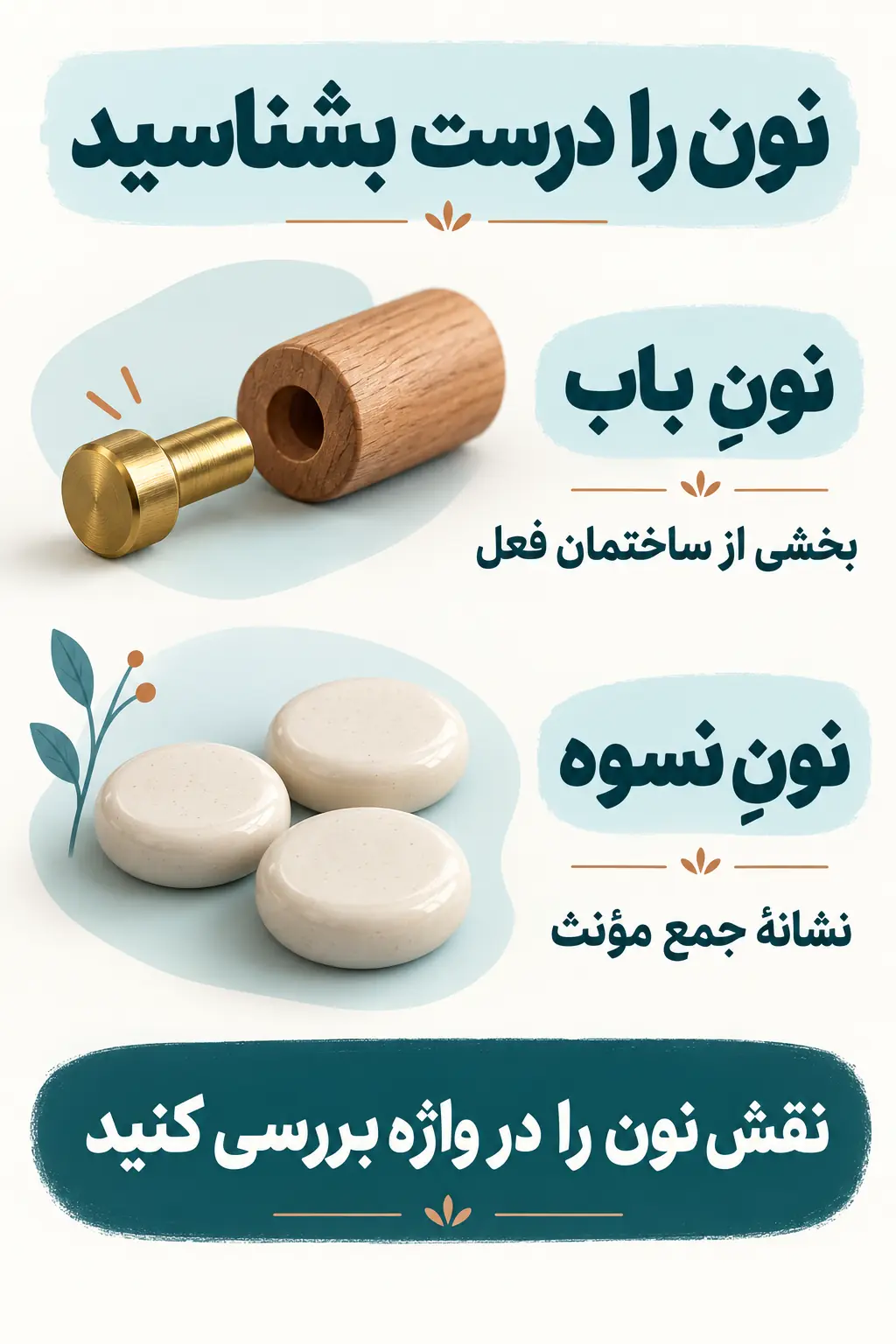 نون را درست بشناسید

نونِ باب

بخشی از ساختمان فعل

نونِ نسوه

نشانهٔ جمع مؤنث

نقش نون را در واژه بررسی کنید