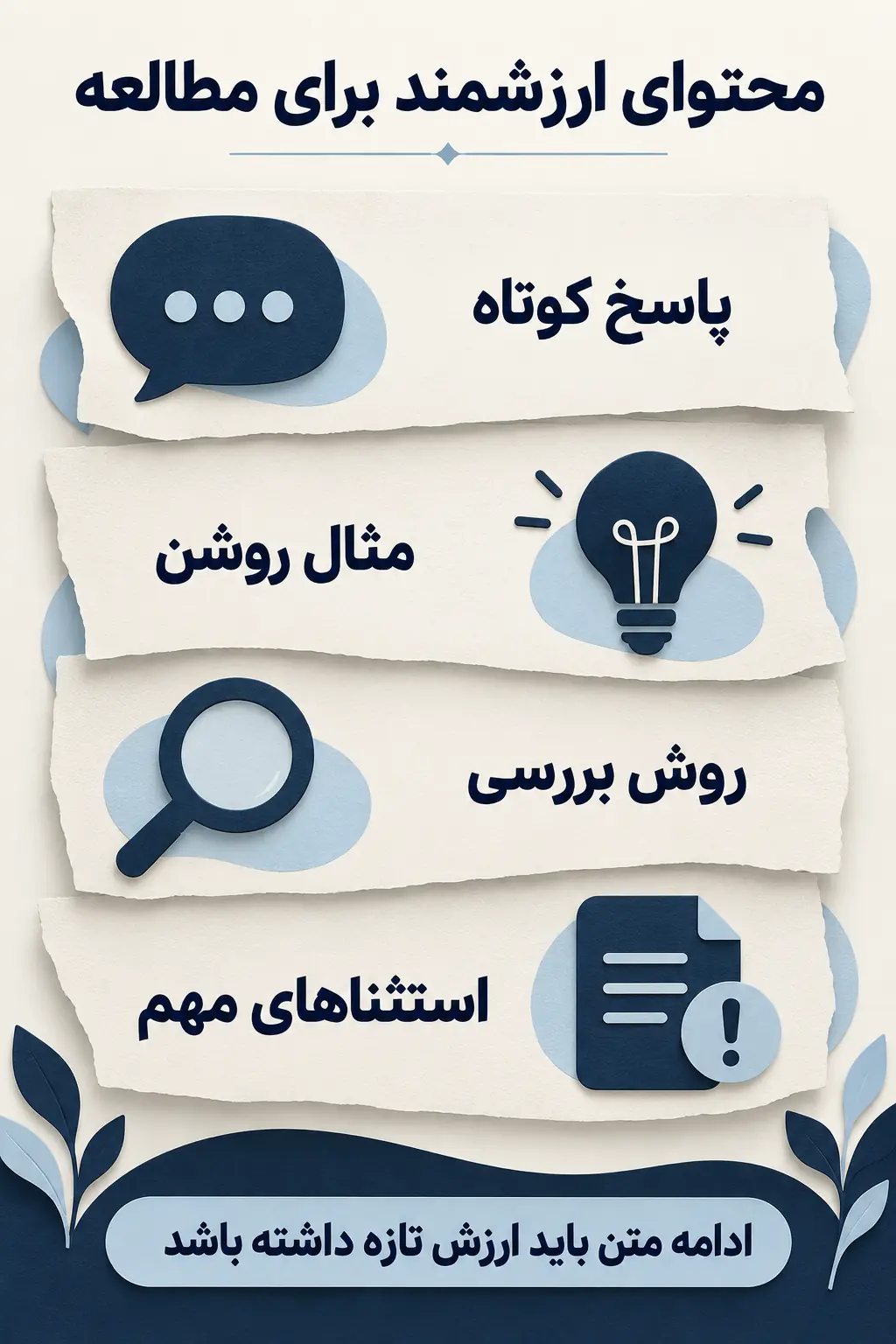 محتوای ارزشمند برای مطالعه

پاسخ کوتاه

مثال روشن

روش بررسی

استثناهای مهم

ادامه متن باید ارزش تازه داشته باشد