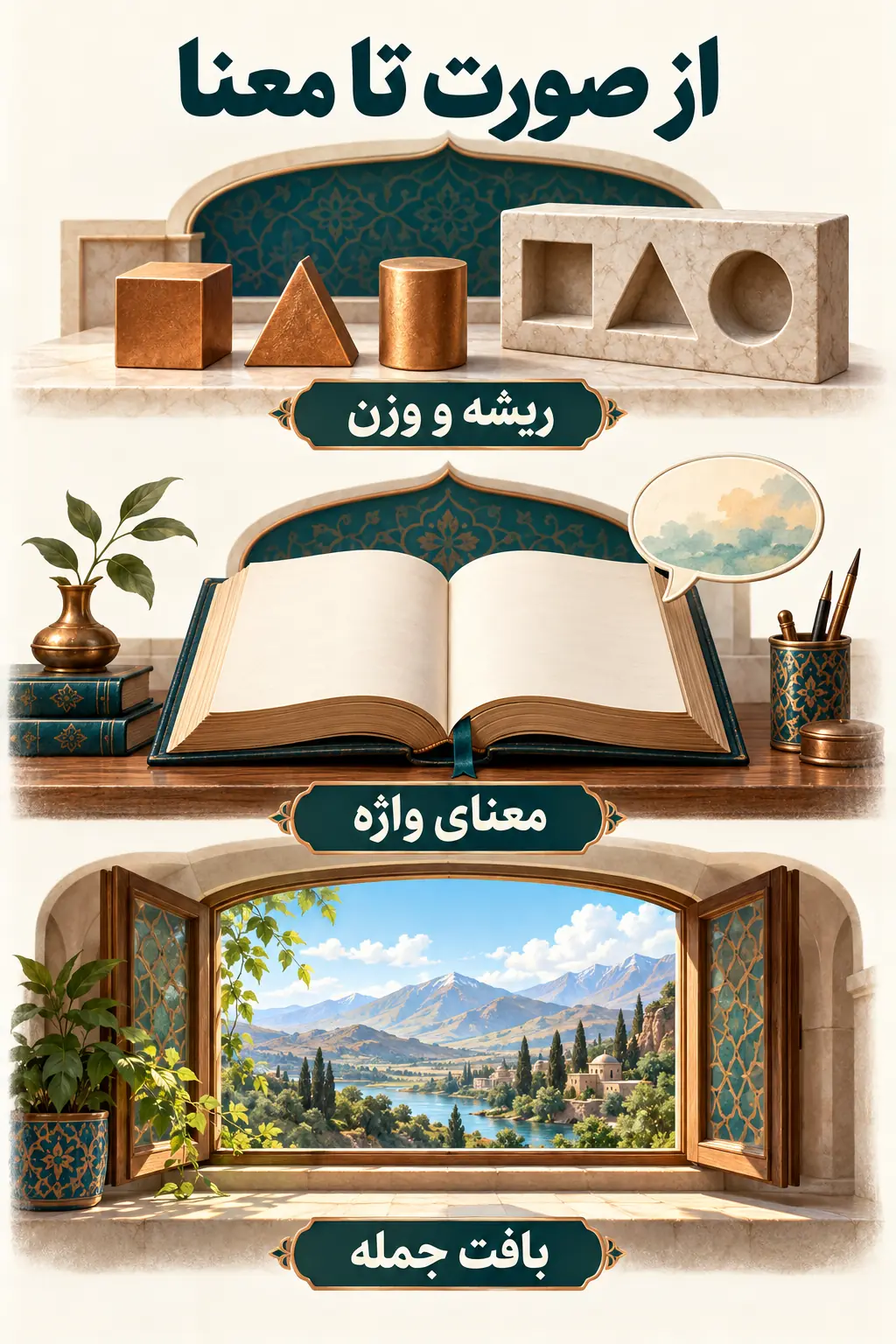 از صورت تا معنا

ریشه و وزن

معنای واژه

بافت جمله