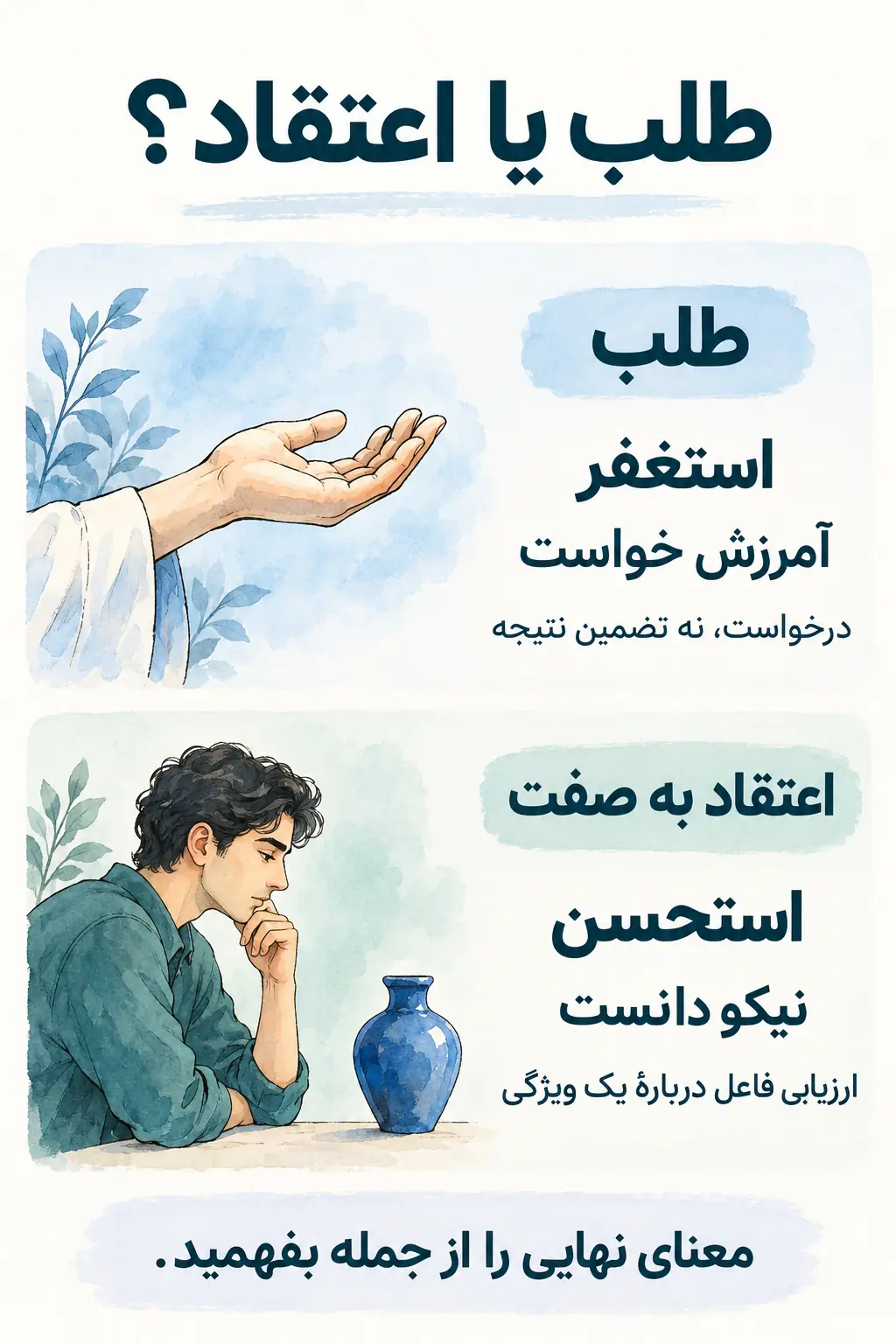 طلب یا اعتقاد؟

طلب

استغفر

آمرزش خواست

درخواست، نه تضمین نتیجه

اعتقاد به صفت

استحسن

نیکو دانست

ارزیابی فاعل دربارهٔ یک ویژگی

معنای نهایی را از جمله بفهمید.